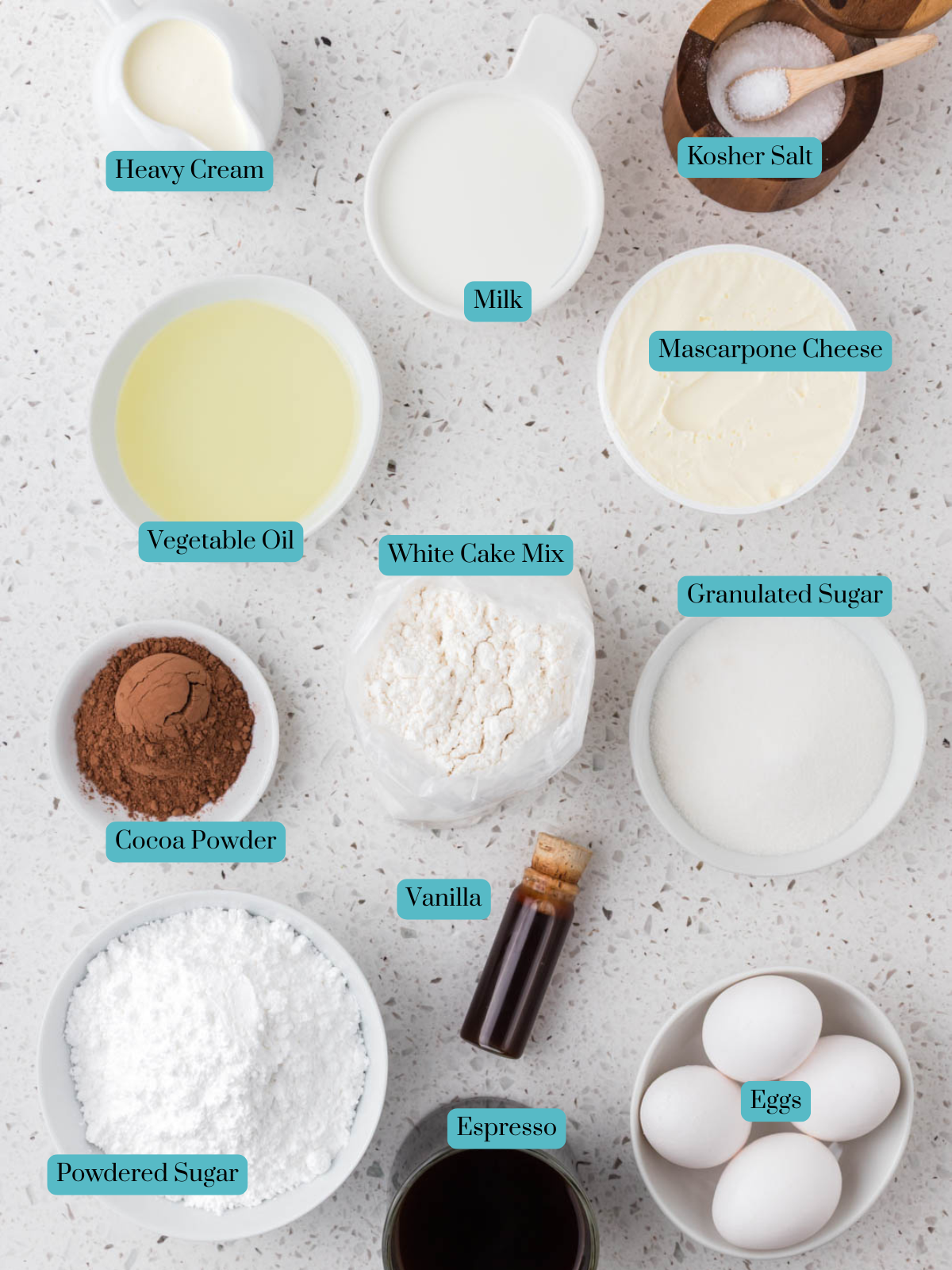 Heavy Cream

Kosher Salt

Milk

Mascarpone Cheese

Vegetable Oil

White Cake Mix

Granulated Sugar

Cocoa Powder

Vanilla

Eggs

Espresso

Powdered Sugar